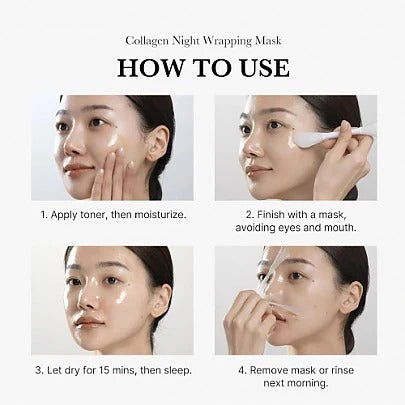 Collagen Night Wrapping Mask

HOW TO USE

1. Apply toner, then moisturize.

2. Finish with a mask, avoiding eyes and mouth.

3. Let dry for 15 mins, then sleep.

4. Remove mask or rinse next morning.